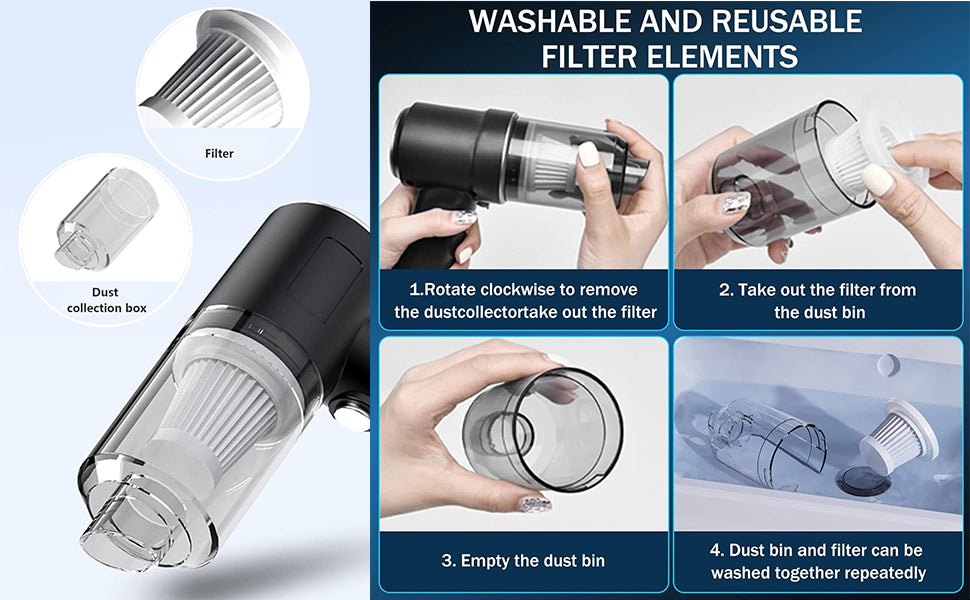 Filter

Dust collection box

WASHABLE AND REUSABLE FILTER ELEMENTS

1.Rotate clockwise to remove the dustcollectortake out the filter

2. Take out the filter from the dust bin

3. Empty the dust bin

4. Dust bin and filter can be washed together repeatedly